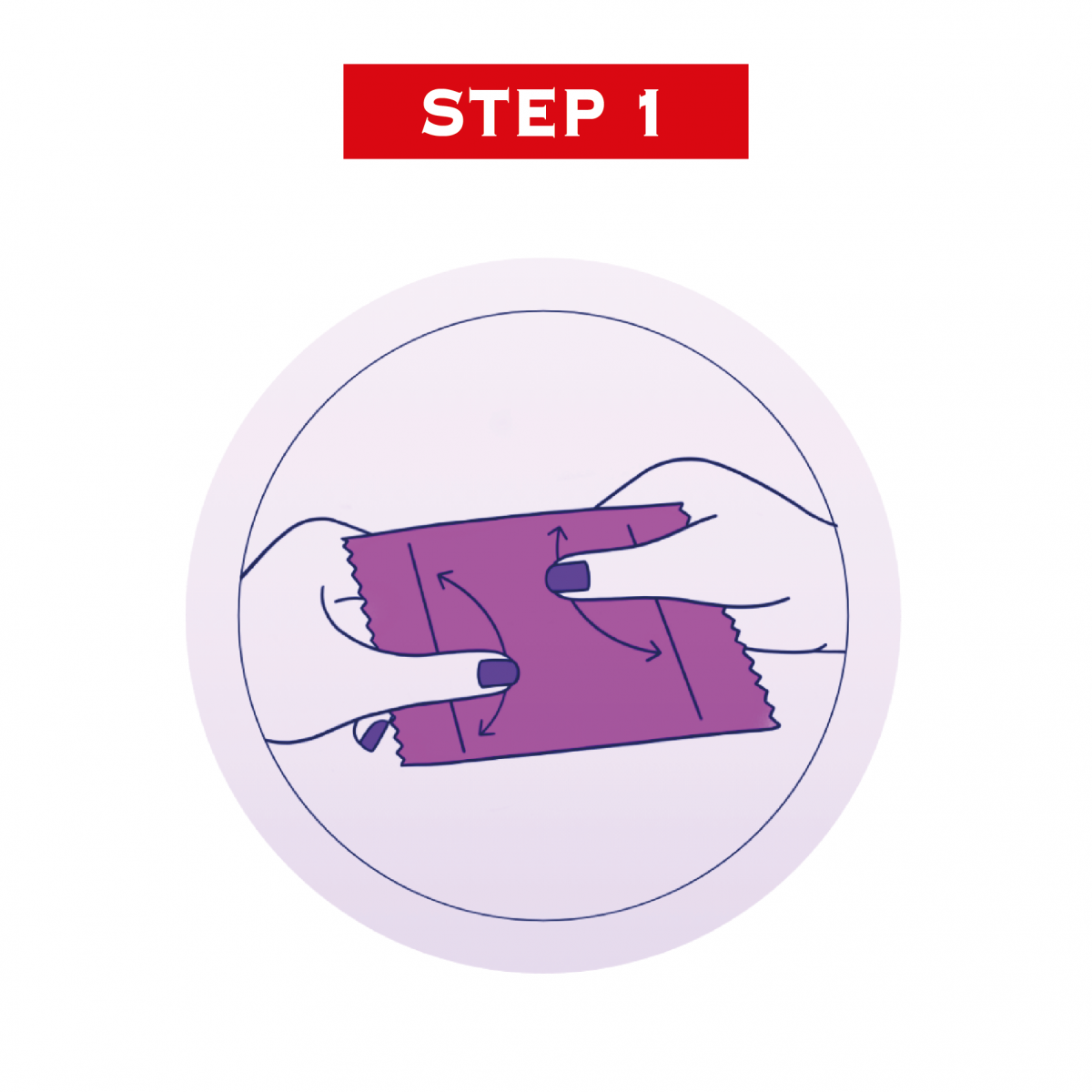 STEP 1