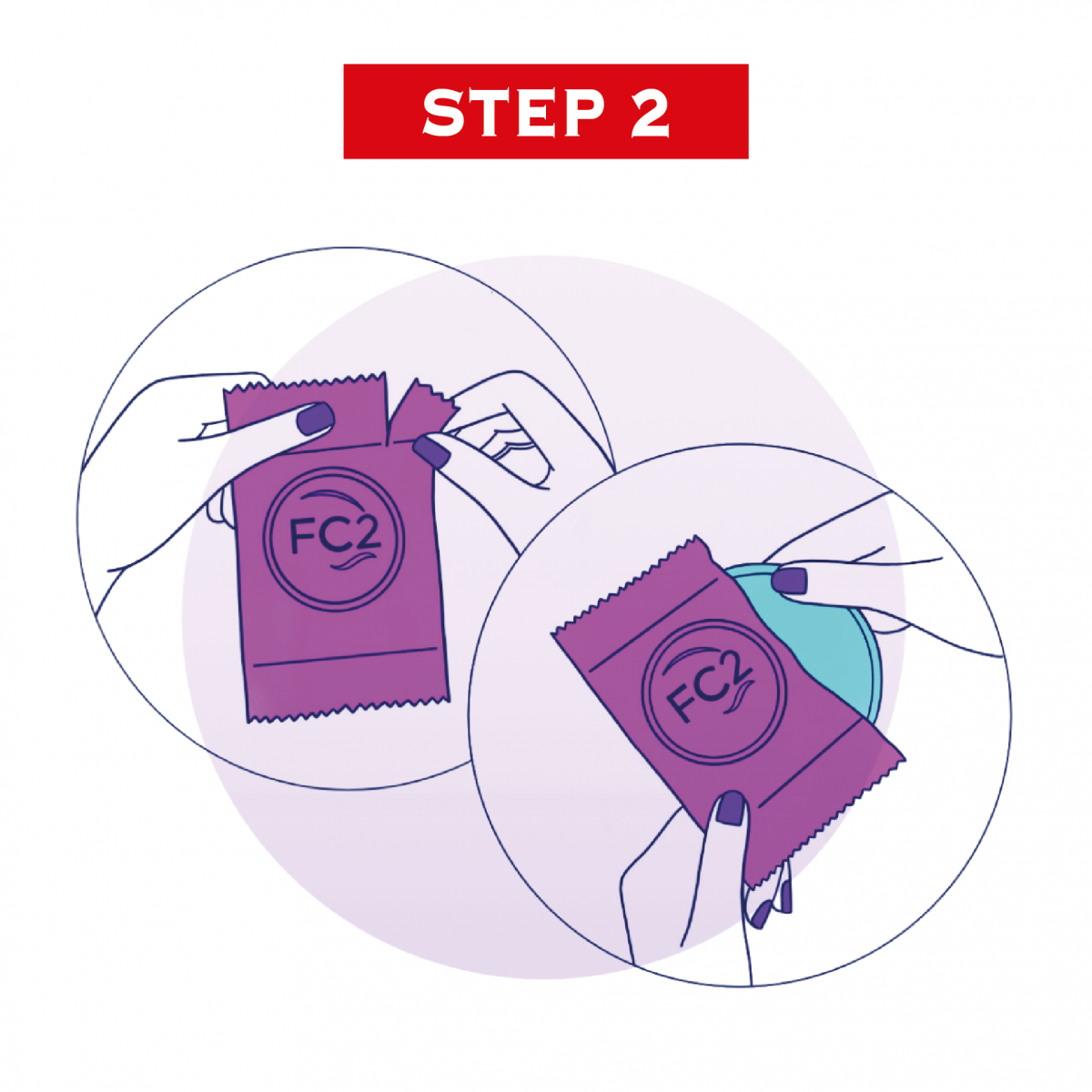 STEP 2

FC2

FC2