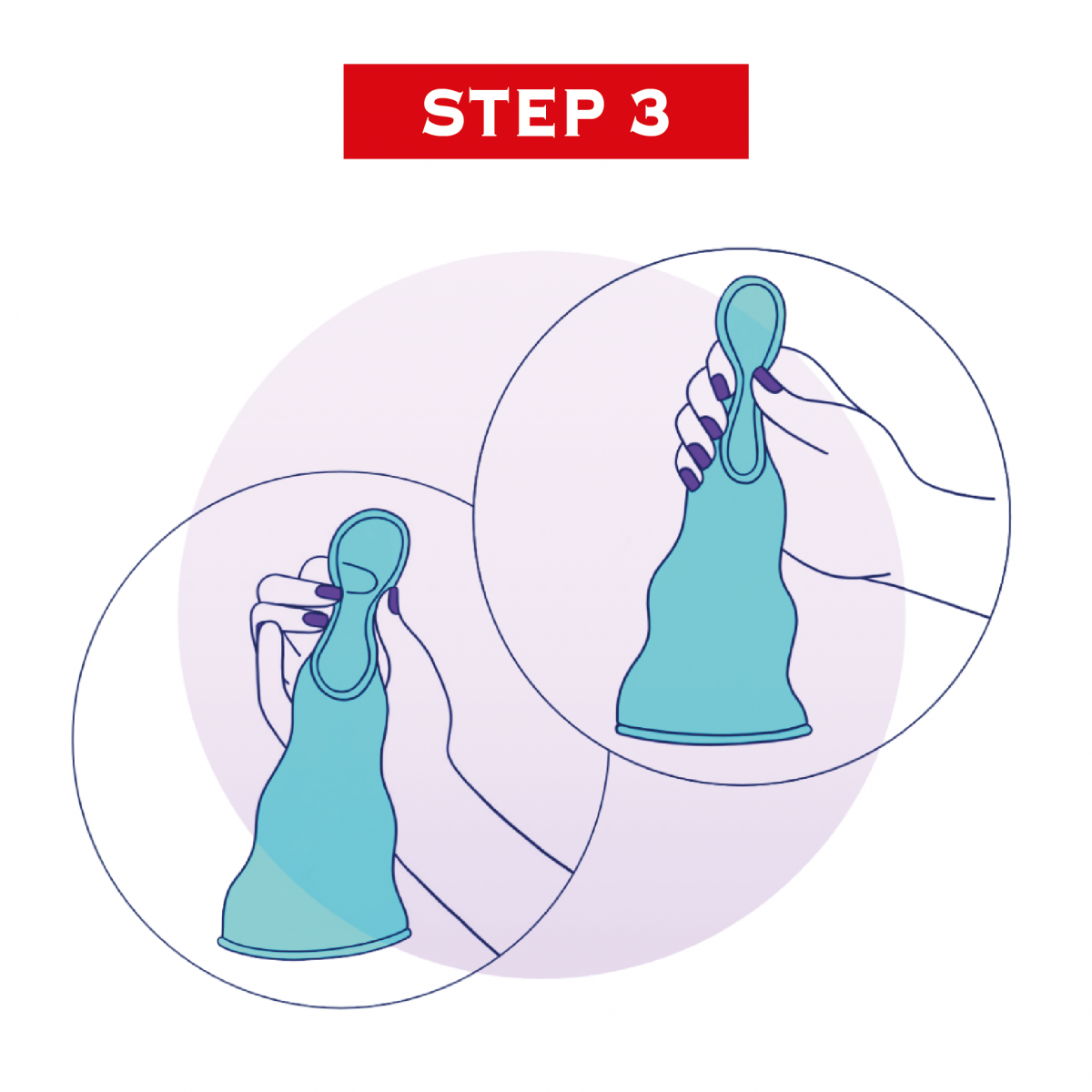 STEP 3