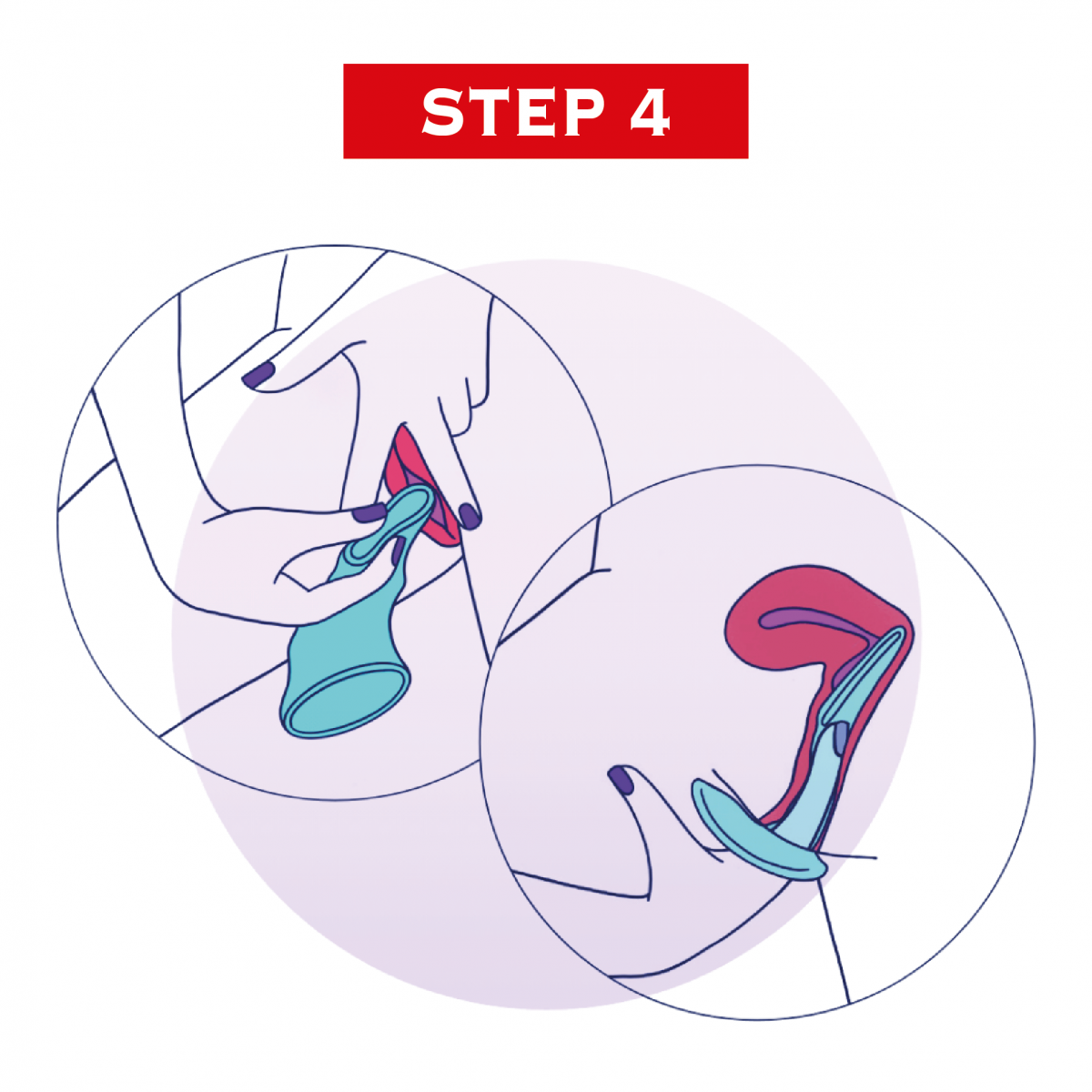 STEP 4