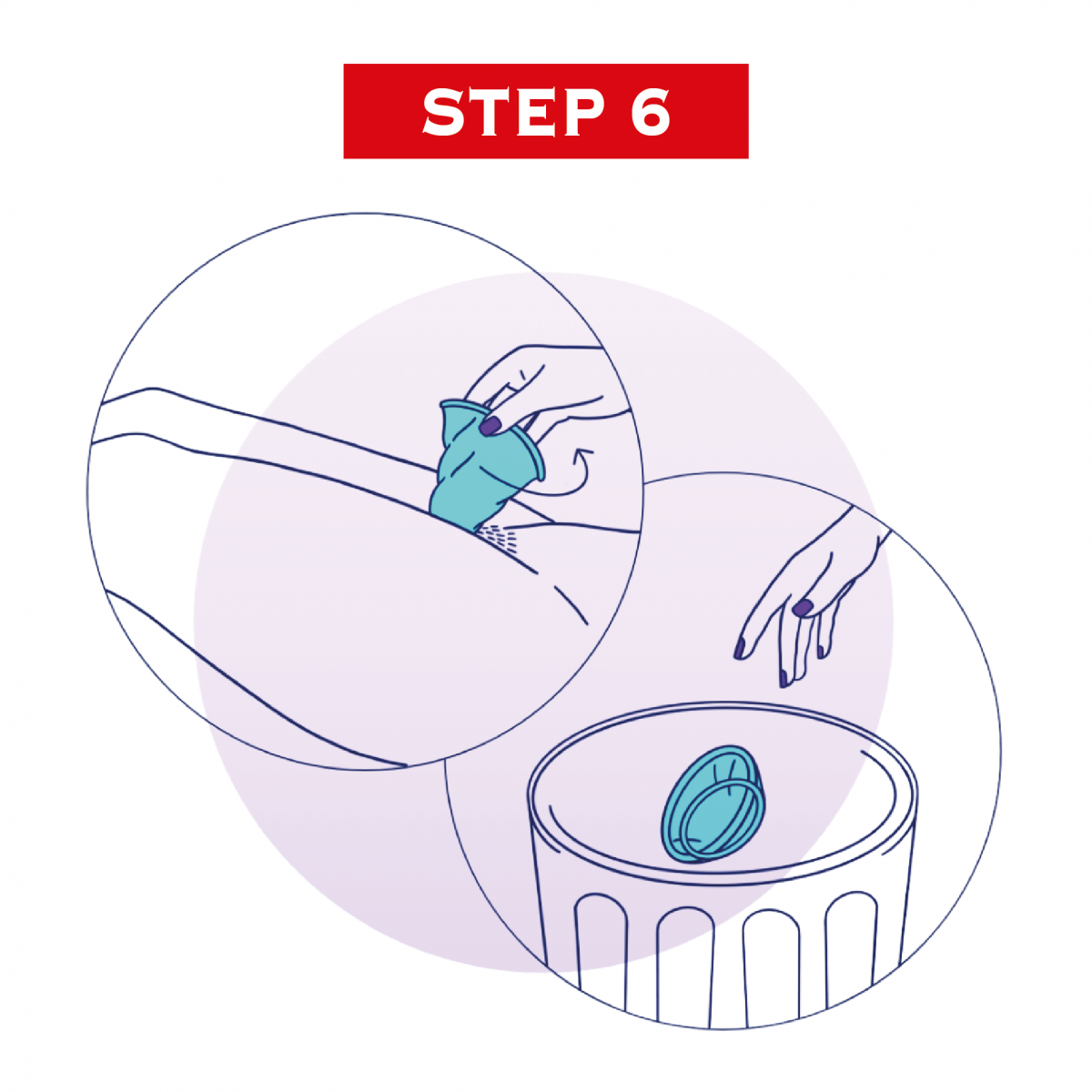 STEP 6